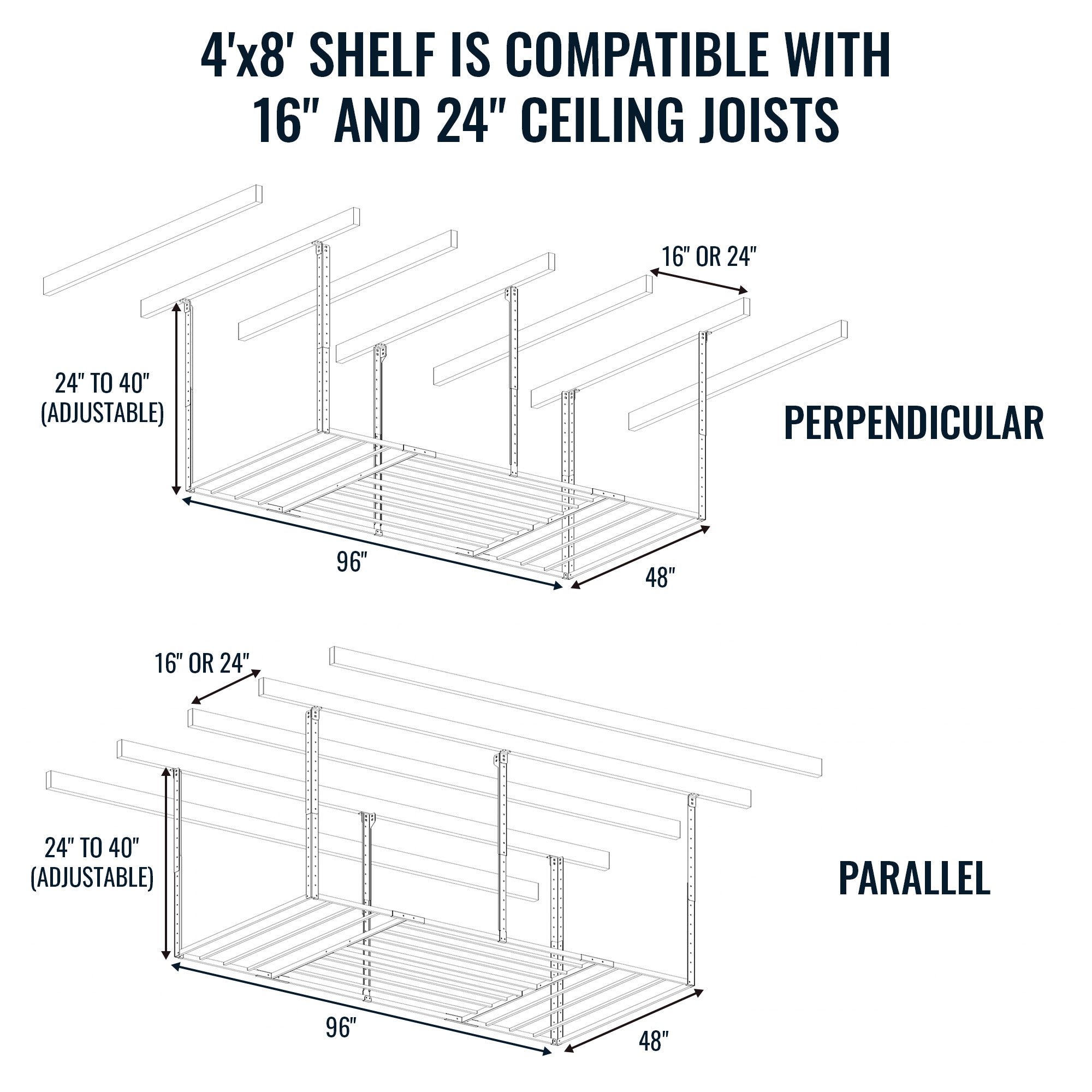 4'x8' SHELF IS COMPATIBLE WITH 16" AND 24" CEILING JOISTS

16" OR 24"

24" TO 40" (ADJUSTABLE)

PERPENDICULAR

96"

48"

16" OR 24"

24" TO 40" (ADJUSTABLE)

PARALLEL

96"

48"