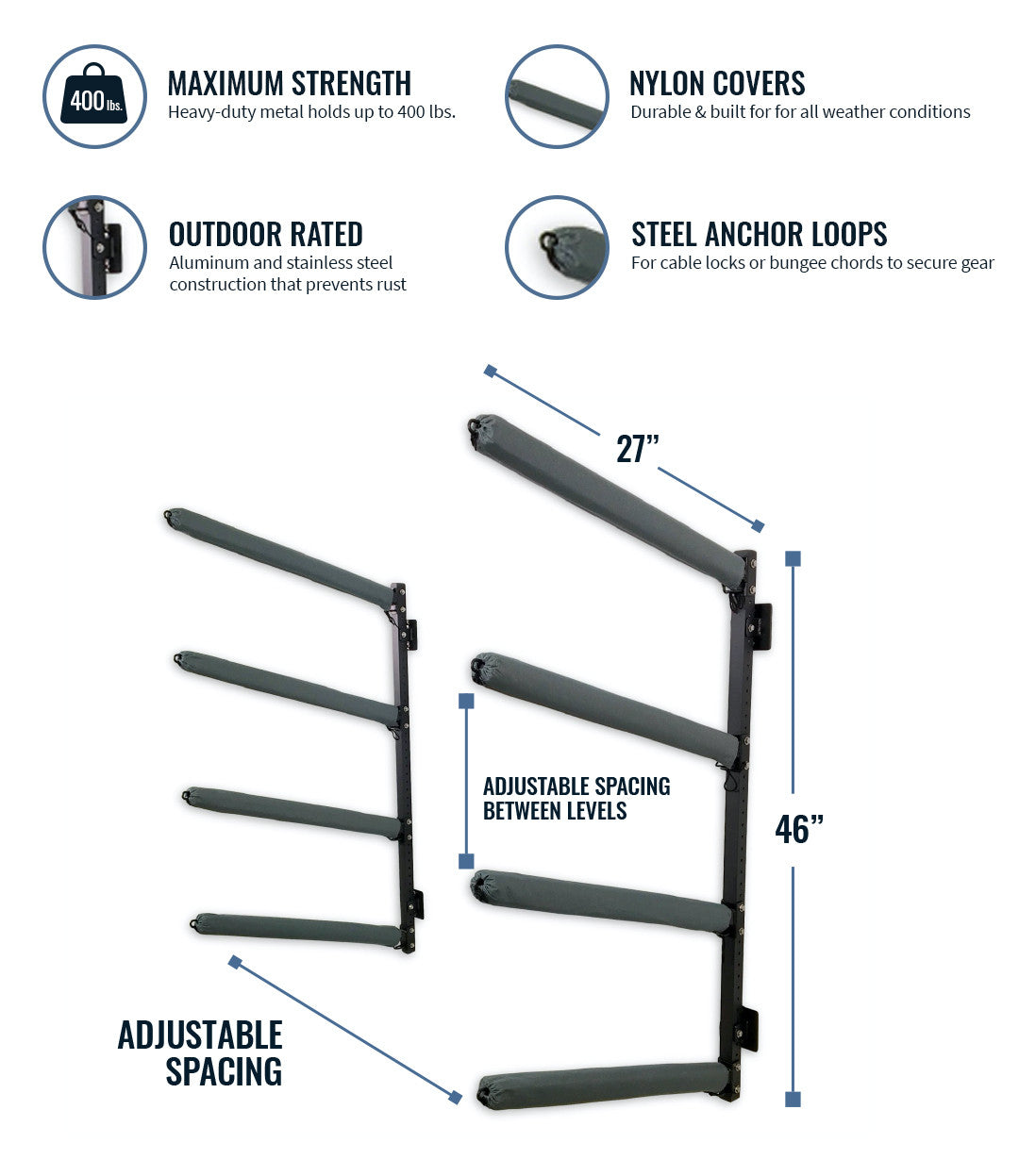 400 lbs.

MAXIMUM STRENGTH
Heavy-duty metal holds up to 400 lbs.

NYLON COVERS
Durable & built for for all weather conditions

OUTDOOR RATED
Aluminum and stainless steel construction that prevents rust

STEEL ANCHOR LOOPS
For cable locks or bungee chords to secure gear

27”

ADJUSTABLE SPACING BETWEEN LEVELS

46”

ADJUSTABLE SPACING